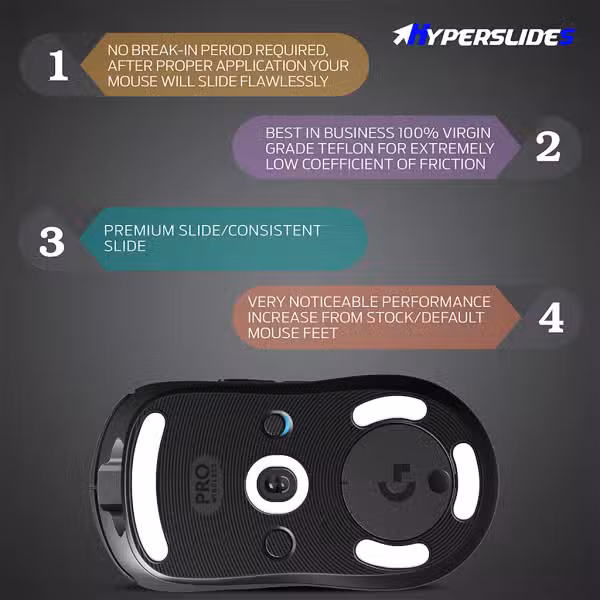 HYPERSLIDES

1
NO BREAK-IN PERIOD REQUIRED, AFTER PROPER APPLICATION YOUR MOUSE WILL SLIDE FLAWLESSLY

BEST IN BUSINESS 100% VIRGIN GRADE TEFLON FOR EXTREMELY LOW COEFFICIENT OF FRICTION
2

3
PREMIUM SLIDE/CONSISTENT SLIDE

VERY NOTICEABLE PERFORMANCE INCREASE FROM STOCK/DEFAULT MOUSE FEET
4

PRO
WIRELESS