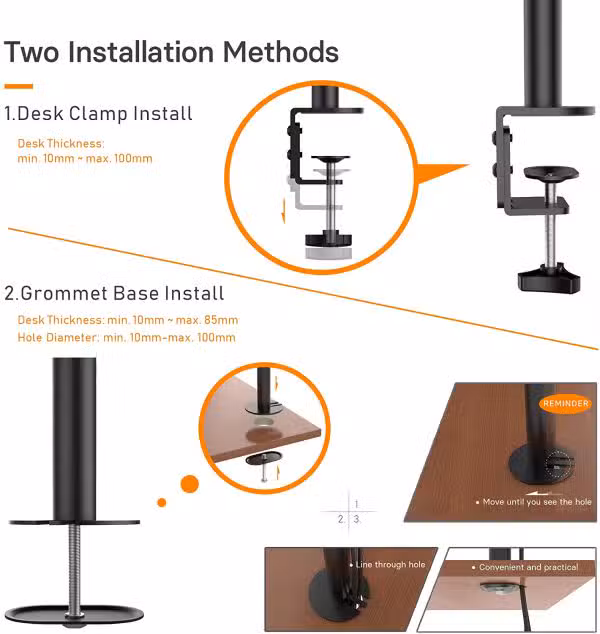 Two Installation Methods

1.Desk Clamp Install

Desk Thickness:
min. 10mm ~ max. 100mm

2.Grommet Base Install

Desk Thickness: min. 10mm ~ max. 85mm
Hole Diameter: min. 10mm-max. 100mm

REMINDER

• Move until you see the hole

1.
2. 3.

• Line through hole

• Convenient and practical