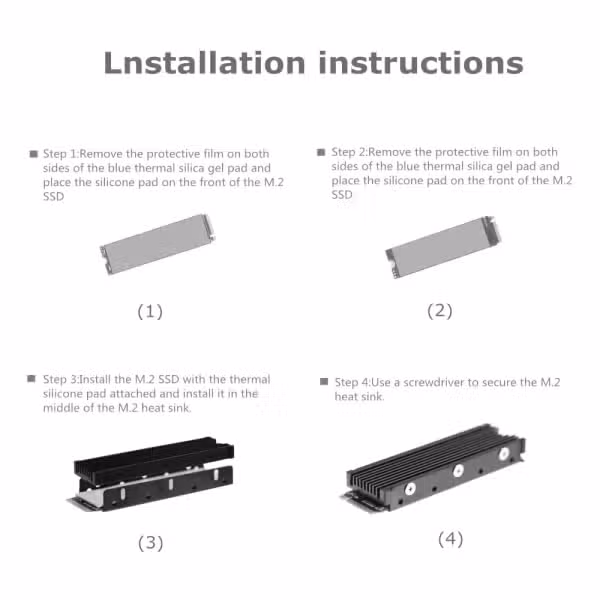 Lnstallation instructions

■ Step 1:Remove the protective film on both sides of the blue thermal silica gel pad and place the silicone pad on the front of the M.2 SSD

(1)

■ Step 2:Remove the protective film on both sides of the blue thermal silica gel pad and place the silicone pad on the front of the M.2 SSD

(2)

■ Step 3:Install the M.2 SSD with the thermal silicone pad attached and install it in the middle of the M.2 heat sink.

(3)

■ Step 4:Use a screwdriver to secure the M.2 heat sink.

(4)