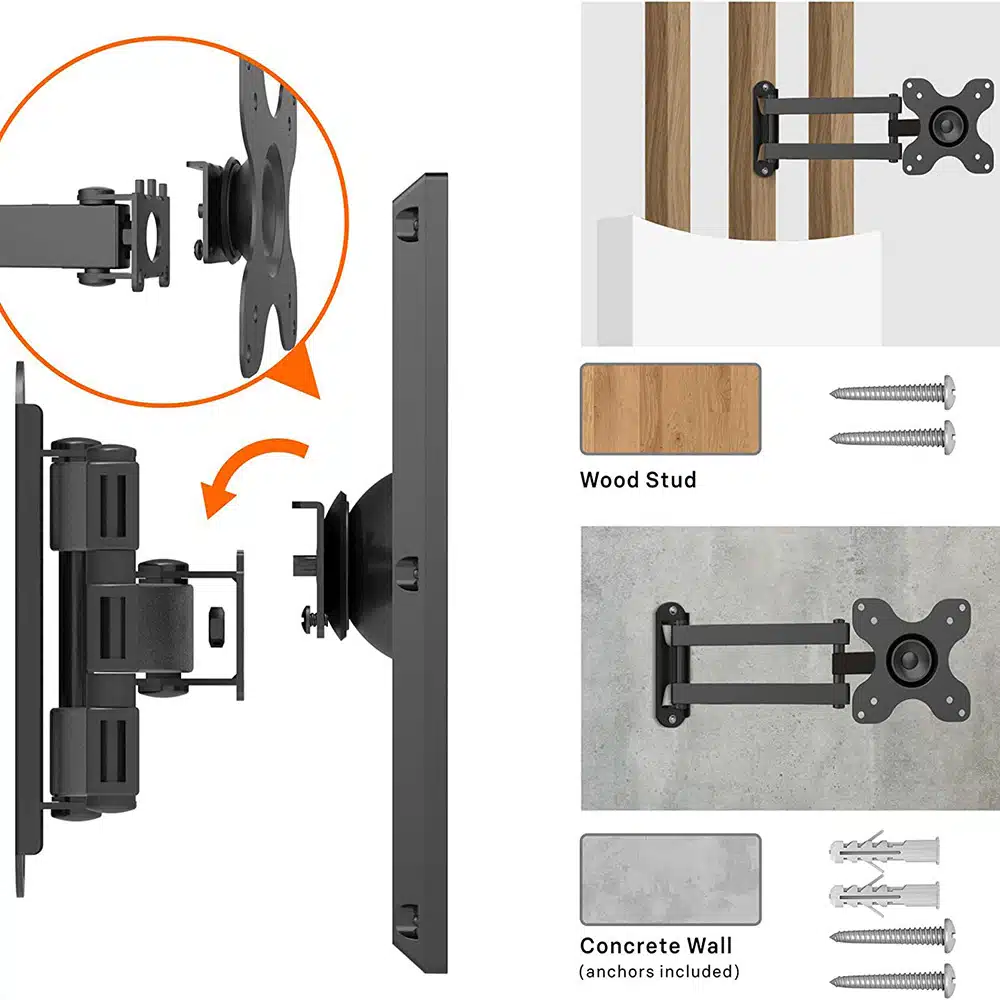 Wood Stud

Concrete Wall
(anchors included)