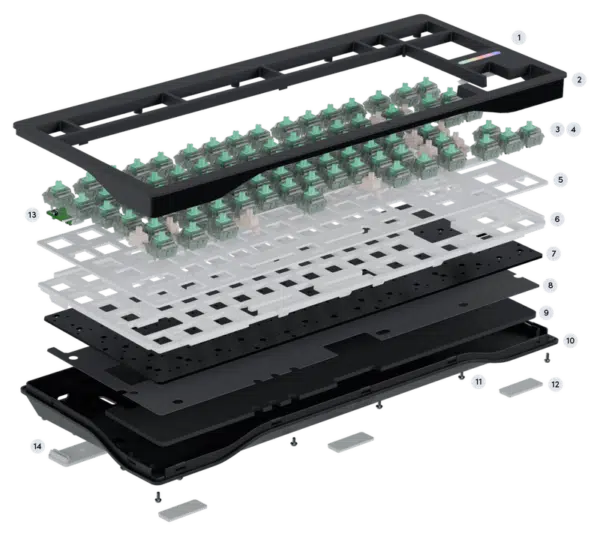 1
2
3 4
5
13
6
7
8
9
10
11
12
14