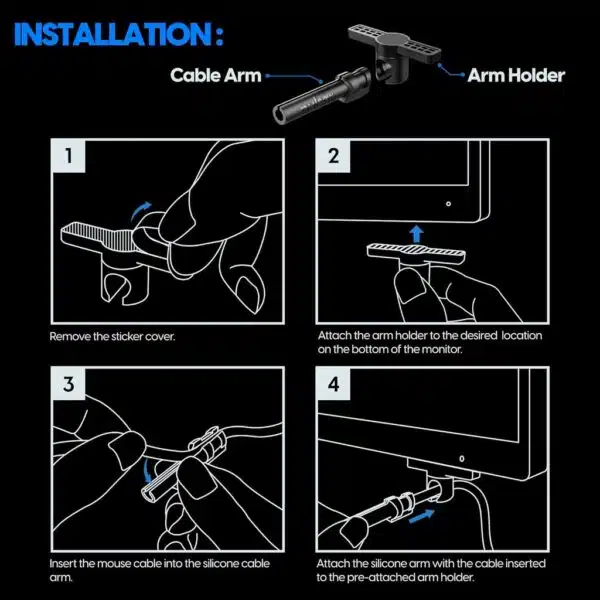 INSTALLATION :

Cable Arm

Arm Holder

1

Remove the sticker cover.

2

Attach the arm holder to the desired location on the bottom of the monitor.

3

Insert the mouse cable into the silicone cable arm.

4

Attach the silicone arm with the cable inserted to the pre-attached arm holder.