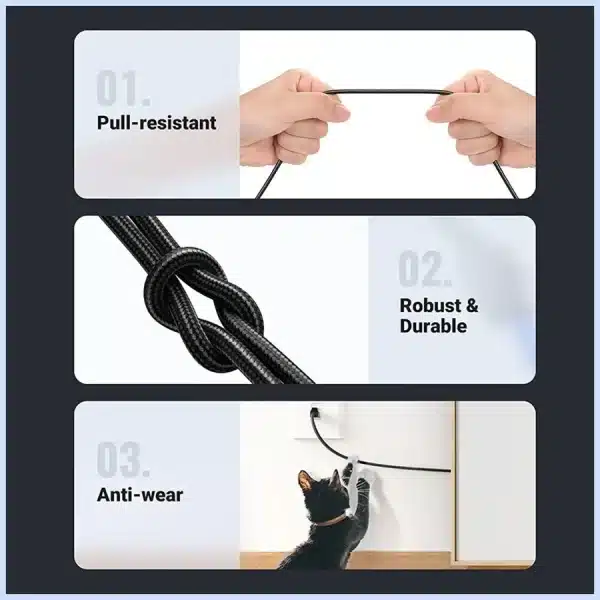 01.
Pull-resistant

02.
Robust & Durable

03.
Anti-wear