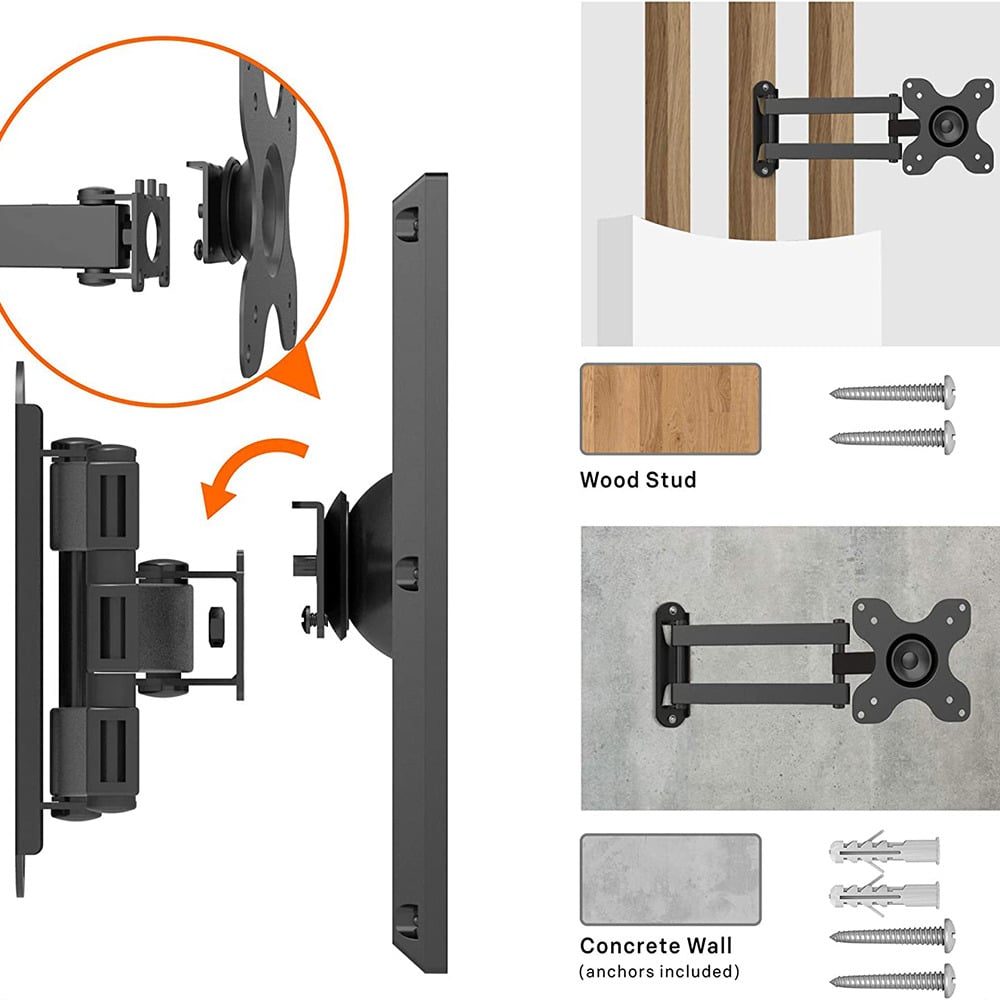 Wood Stud

Concrete Wall
(anchors included)