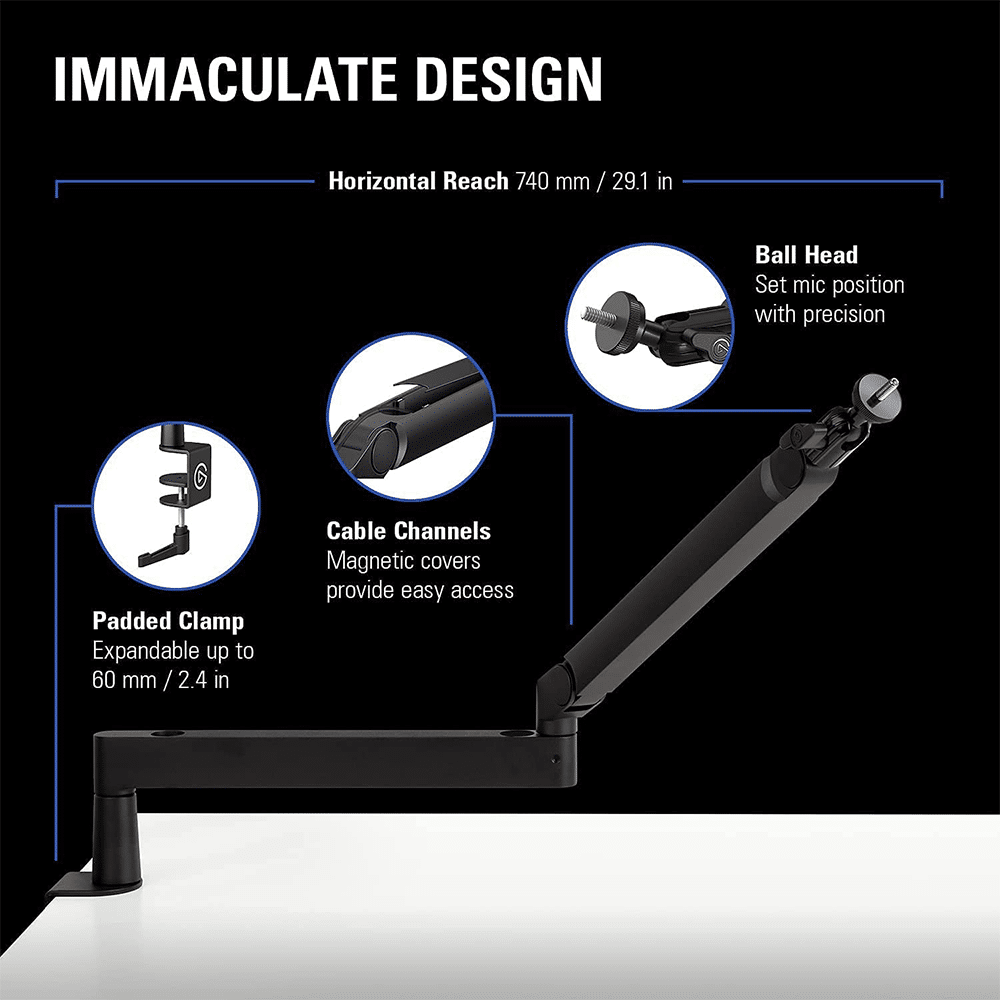 IMMACULATE DESIGN

Horizontal Reach 740 mm / 29.1 in

Ball Head
Set mic position with precision

Cable Channels
Magnetic covers provide easy access

Padded Clamp
Expandable up to 60 mm / 2.4 in